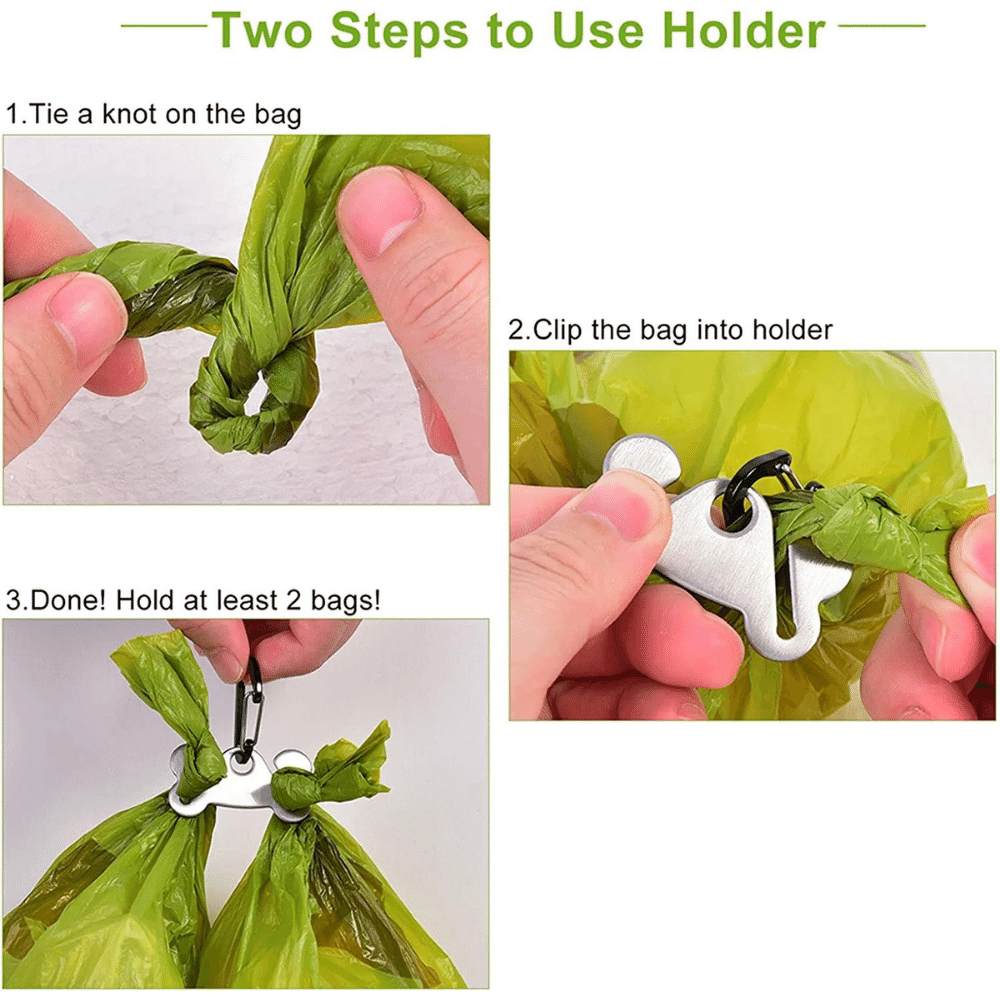 Two Steps to Use Holder

1.Tie a knot on the bag

2.Clip the bag into holder

3.Done! Hold at least 2 bags!